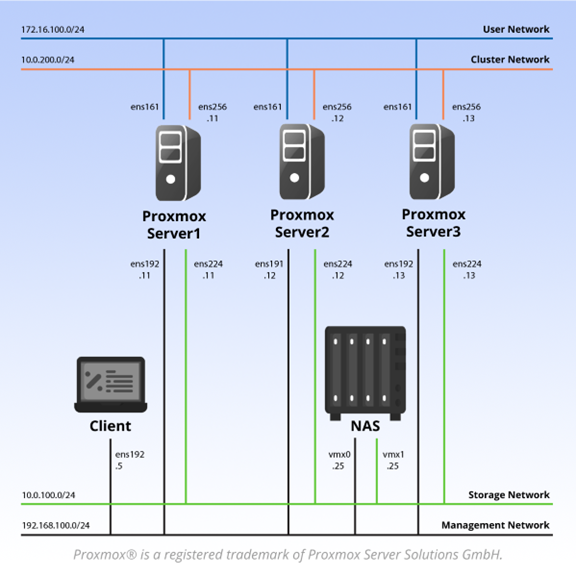 172.16.100.0/24
User Network
10.0.200.0/24
Cluster Network

ens161
ens256
.11
ens161
ens256
.12
ens161
ens256
.13

Proxmox Server1
Proxmox Server2
Proxmox Server3

ens192
.11
ens224
.11
ens191
.12
ens224
.12
ens192
.13
ens224
.13

Client
NAS

ens192
.5
vmx0
.25
vmx1
.25

10.0.100.0/24
Storage Network
192.168.100.0/24
Management Network

Proxmox® is a registered trademark of Proxmox Server Solutions GmbH.